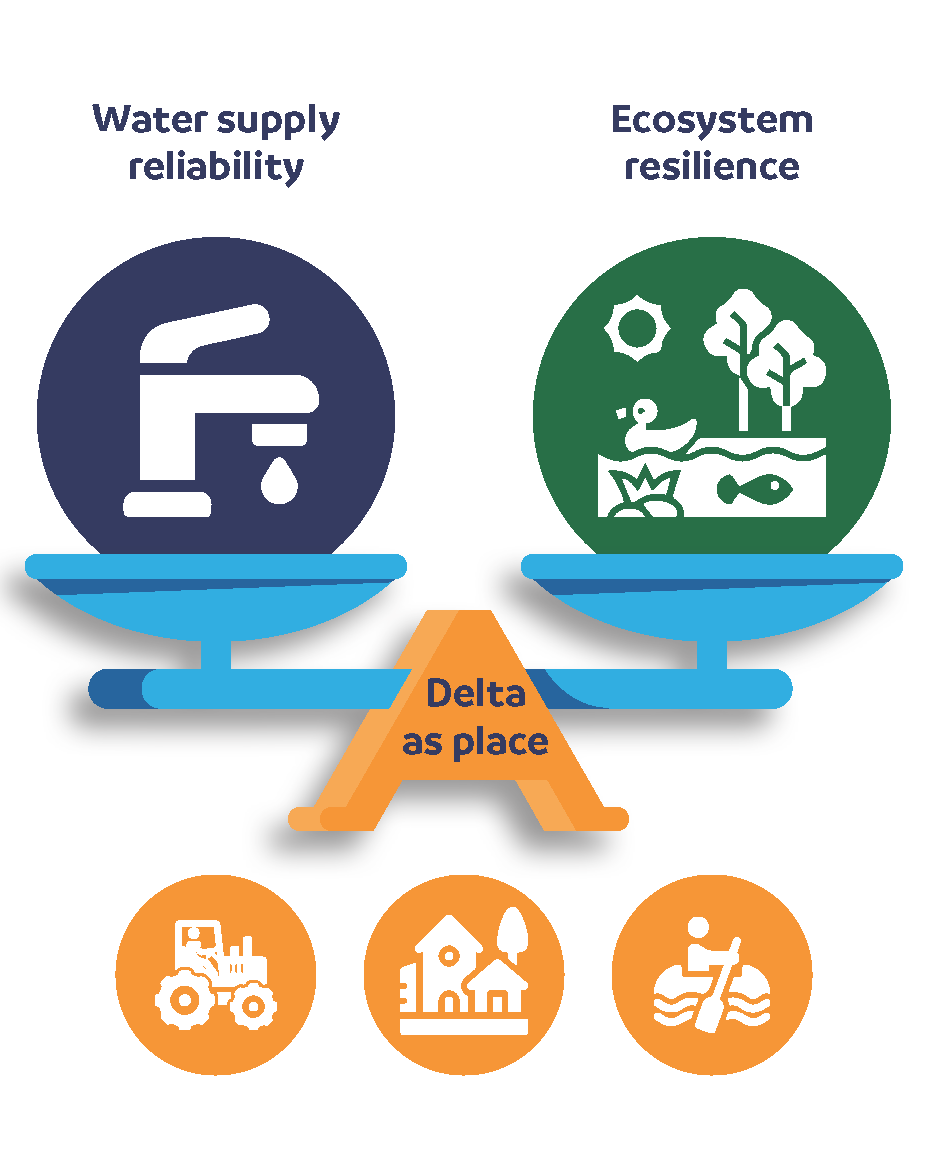 Water supply reliability

Ecosystem resilience

Delta as place